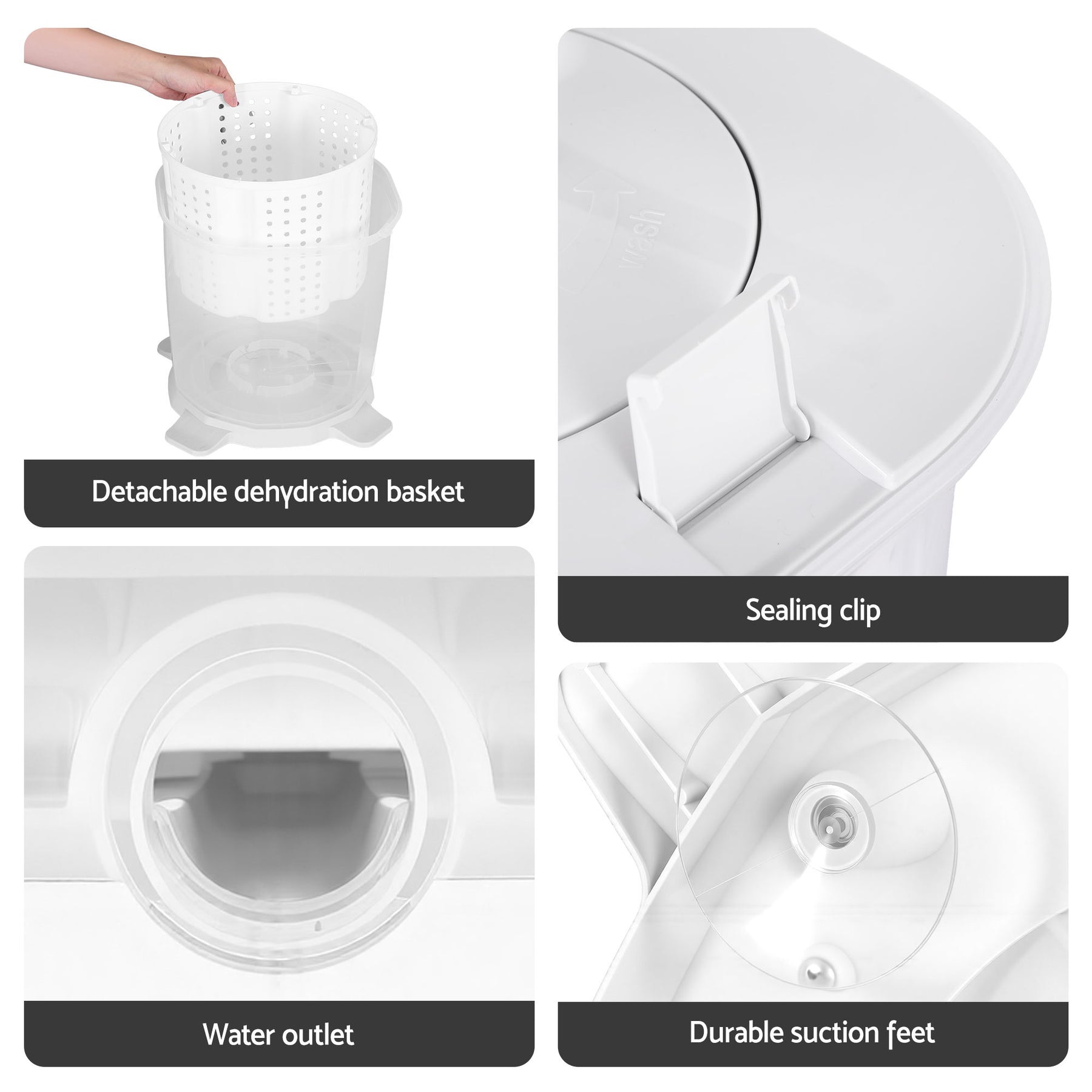 Detachable dehydration basket

wash

Sealing clip

Water outlet

Durable suction feet